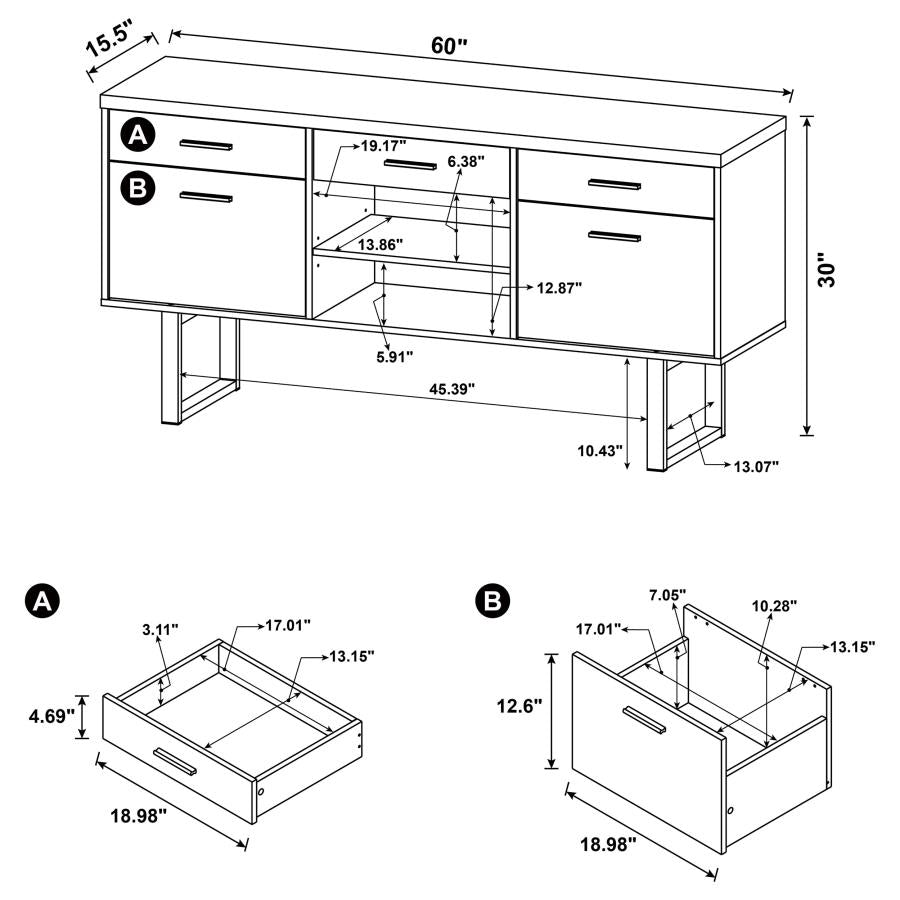 15.5"
60"
A
B
19.17"
6.38"
13.86"
12.87"
5.91"
45.39"
30"
10.43"
13.07"

A
3.11"
17.01"
13.15"
4.69"
18.98"

B
7.05"
10.28"
17.01"
13.15"
12.6"
18.98"