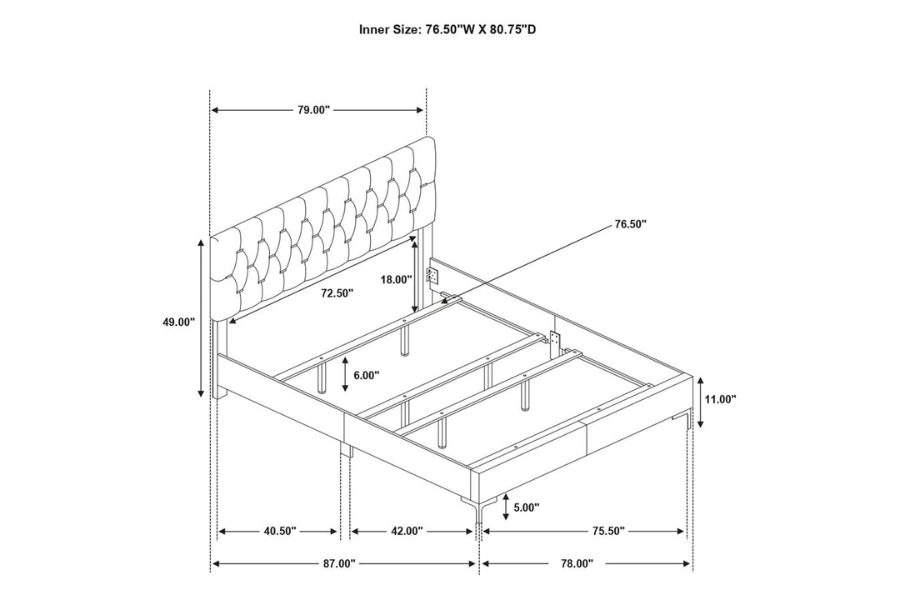 Inner Size: 76.50"W X 80.75"D

79.00"

76.50"

18.00"

72.50"

49.00"

6.00"

11.00"

5.00"

40.50"

42.00"

75.50"

87.00"

78.00"