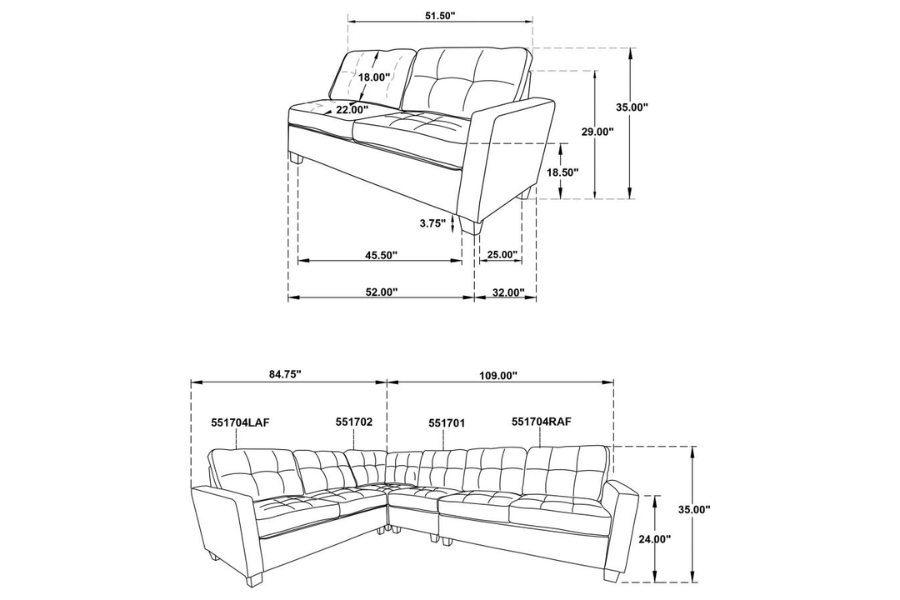 51.50"

18.00"

22.00"

35.00"

29.00"

18.50"

3.75"

45.50"

25.00"

52.00"

32.00"

84.75"

109.00"

551704LAF

551702

551701

551704RAF

35.00"

24.00"