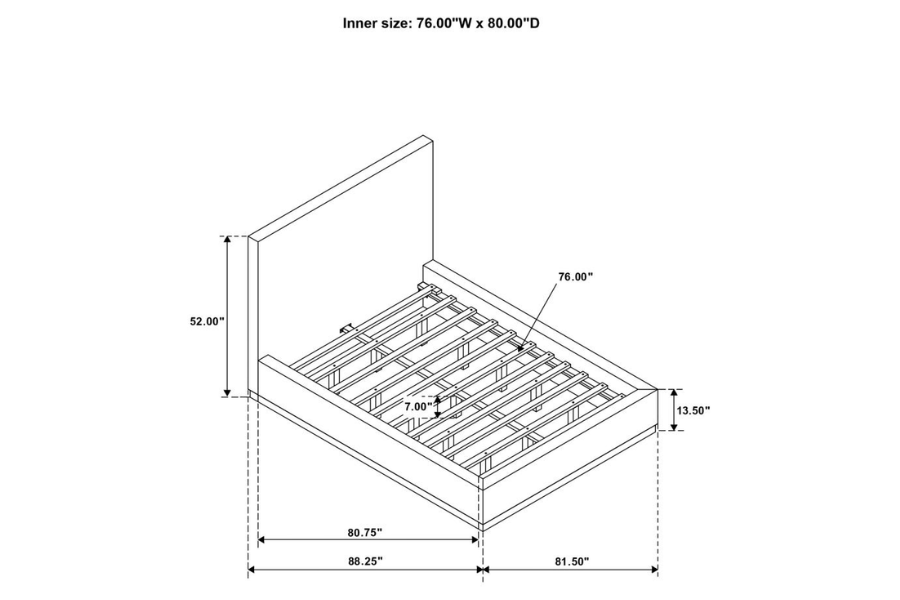 Inner size: 76.00"W x 80.00"D

52.00"

76.00"

7.00"

13.50"

80.75"

88.25"

81.50"