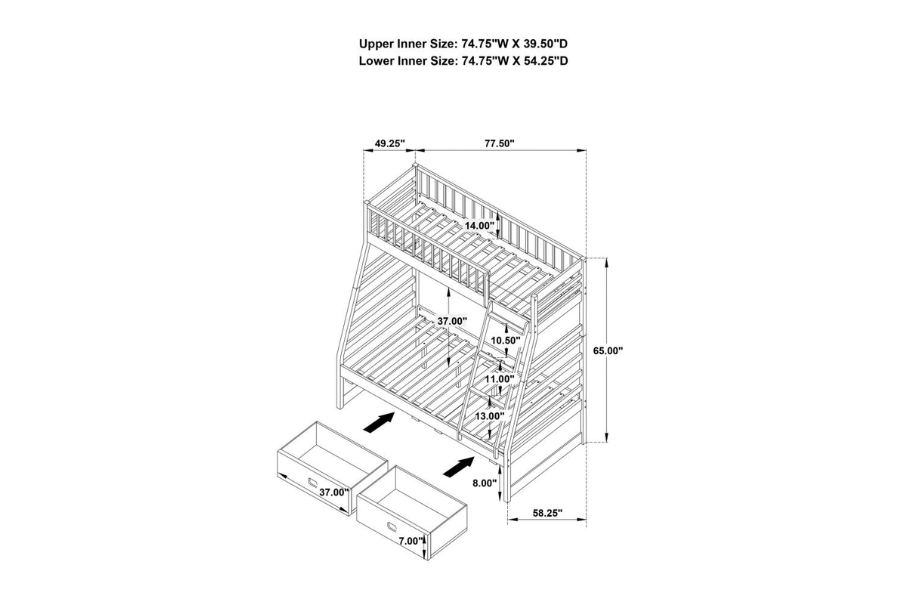 Upper Inner Size: 74.75"W X 39.50"D
Lower Inner Size: 74.75"W X 54.25"D

49.25"
77.50"
14.00"
37.00"
10.50"
65.00"
11.00"
13.00"
8.00"
37.00"
7.00"
58.25"