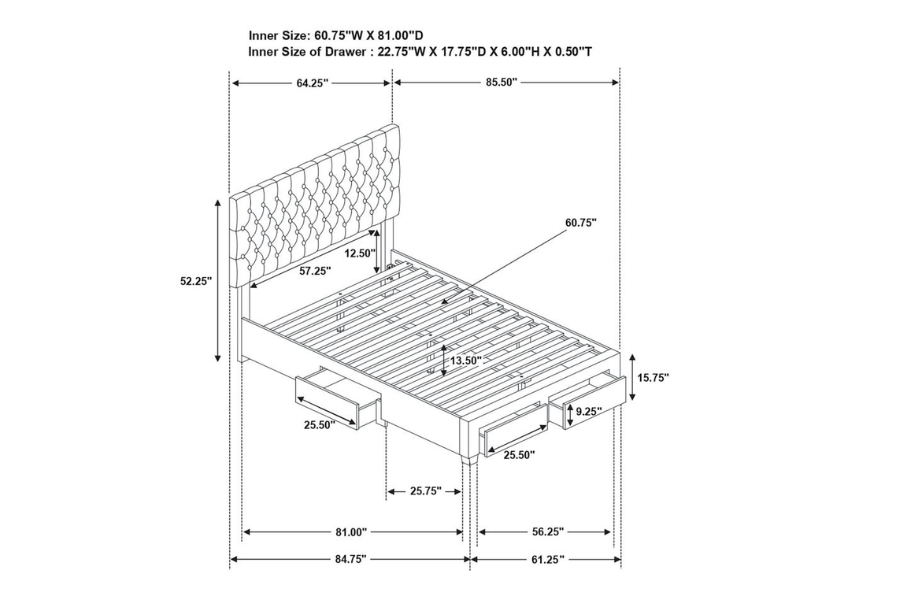 Inner Size: 60.75"W X 81.00"D
Inner Size of Drawer : 22.75"W X 17.75"D X 6.00"H X 0.50"T

64.25"
85.50"
60.75"
12.50"
57.25"
52.25"
13.50"
15.75"
9.25"
25.50"
25.50"
25.75"
81.00"
56.25"
84.75"
61.25"