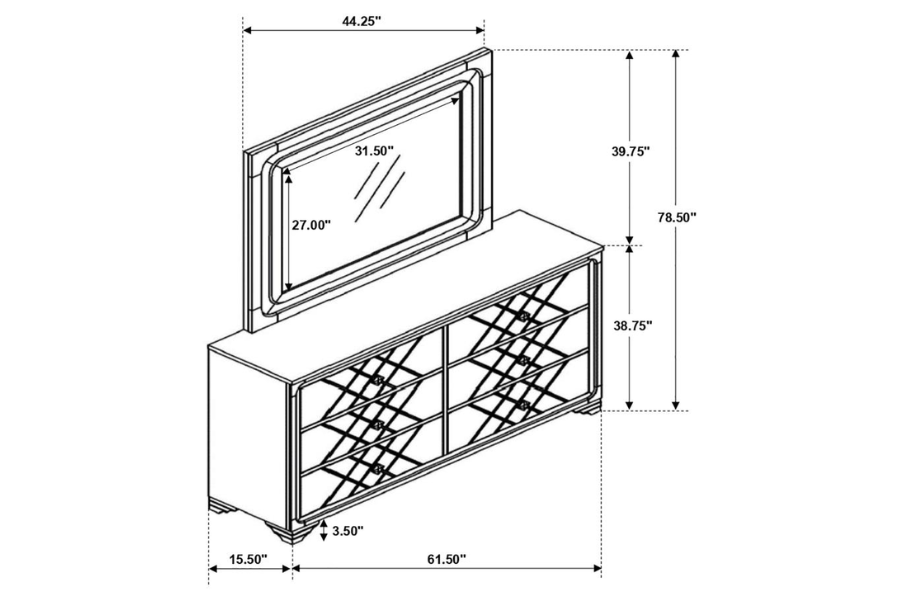 44.25"
31.50"
27.00"
39.75"
78.50"
38.75"
3.50"
15.50"
61.50"