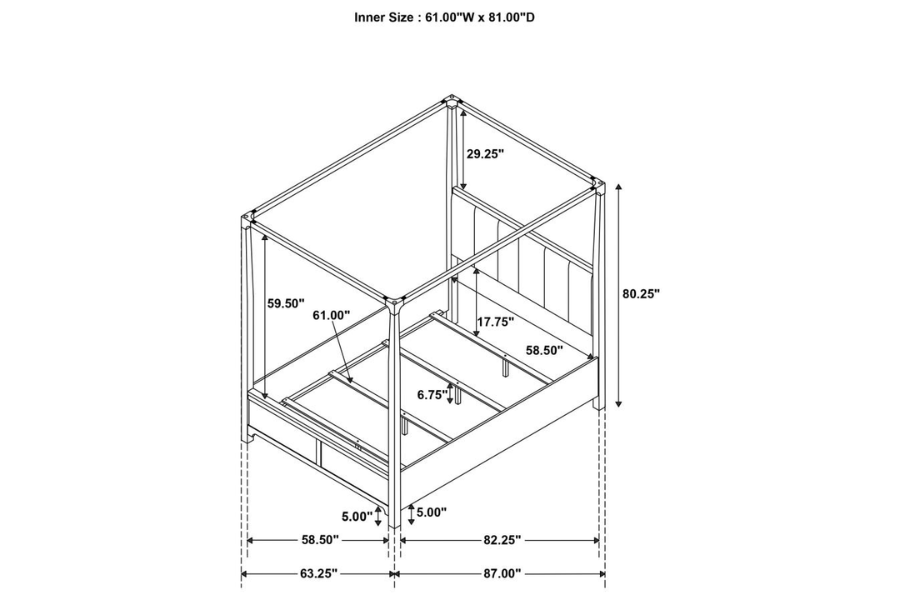 Inner Size : 61.00"W x 81.00"D

29.25"

80.25"

59.50"

61.00"

17.75"

58.50"

6.75"

5.00"

5.00"

58.50"

82.25"

63.25"

87.00"